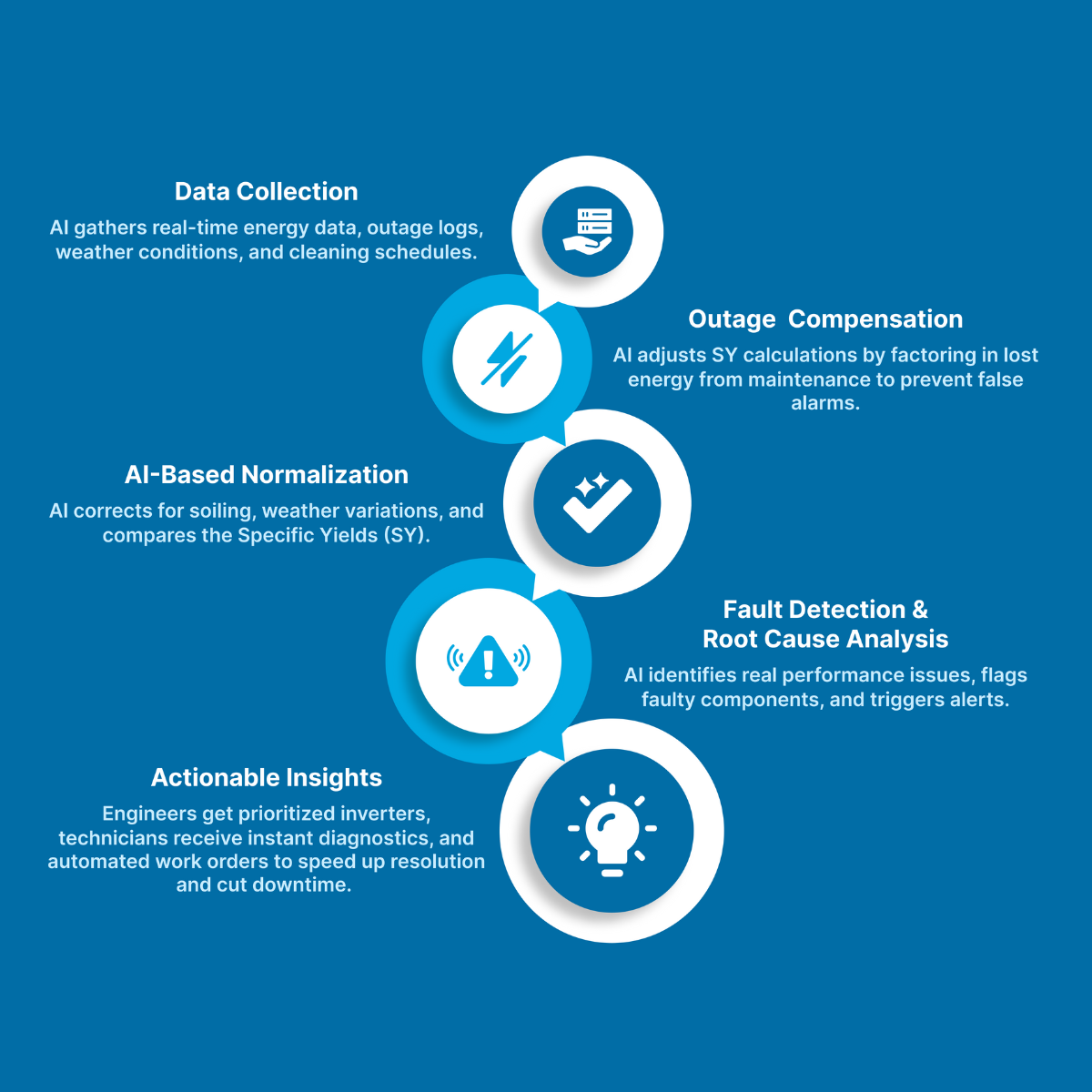 Data Collection

AI gathers real-time energy data, outage logs, weather conditions, and cleaning schedules.

Outage Compensation

AI adjusts SY calculations by factoring in lost energy from maintenance to prevent false alarms.

AI-Based Normalization

AI corrects for soiling, weather variations, and compares the Specific Yields (SY).

Fault Detection & Root Cause Analysis

AI identifies real performance issues, flags faulty components, and triggers alerts.

Actionable Insights

Engineers get prioritized inverters, technicians receive instant diagnostics, and automated work orders to speed up resolution and cut downtime.