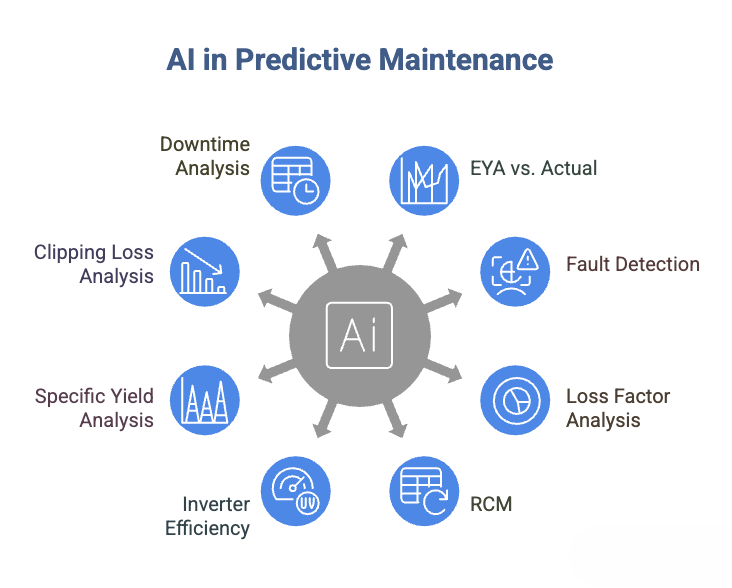 AI in Predictive Maintenance

Downtime Analysis

EYA vs. Actual

Clipping Loss Analysis

Fault Detection

Ai

Specific Yield Analysis

Loss Factor Analysis

Inverter Efficiency

UV

RCM